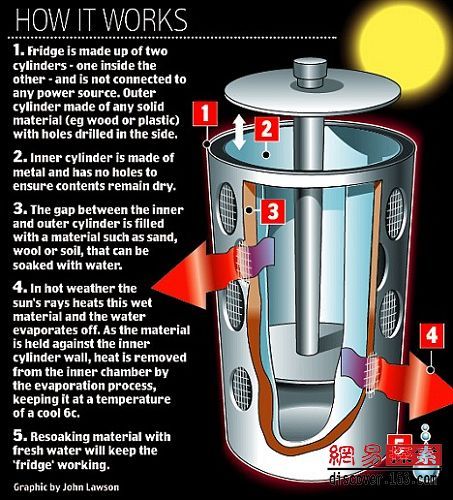 HOW IT WORKS

1. Fridge is made up of two cylinders - one inside the other - and is not connected to any power source. Outer cylinder made of any solid material (eg wood or plastic) with holes drilled in the side.

2. Inner cylinder is made of metal and has no holes to ensure contents remain dry.

3. The gap between the inner and outer cylinder is filled with a material such as sand, wool or soil, that can be soaked with water.

4. In hot weather the sun's rays heats this wet material and the water evaporates off. As the material is held against the inner cylinder wall, heat is removed from the inner chamber by the evaporation process, keeping it at a temperature of a cool 6c.

5. Resoaking material with fresh water will keep the 'fridge' working.

Graphic by John Lawson

1

2

3

4

5

網易探索
discover.163.com